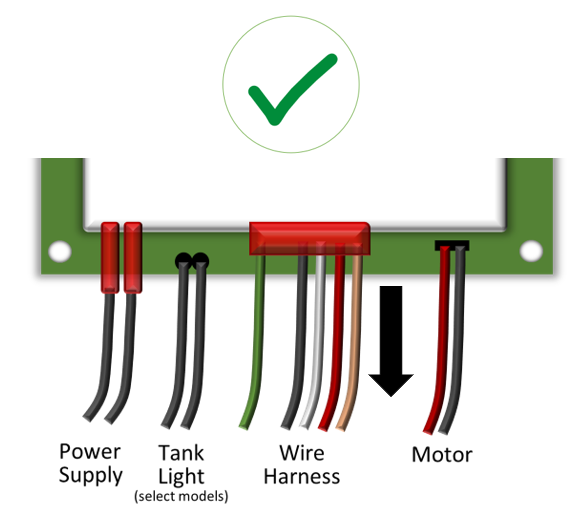 Power Supply

Tank Light
(select models)

Wire Harness

Motor