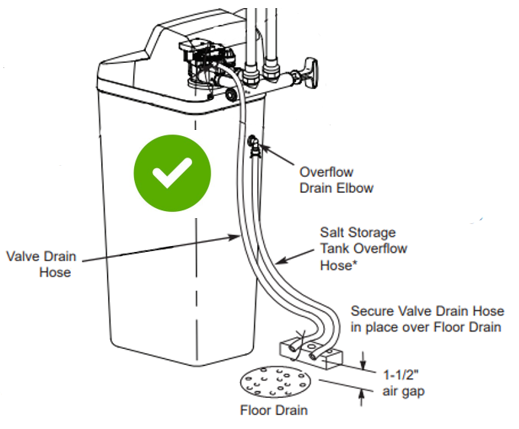 Overflow Drain Elbow

Valve Drain Hose

Salt Storage Tank Overflow Hose*

Secure Valve Drain Hose in place over Floor Drain

1-1/2" air gap

Floor Drain