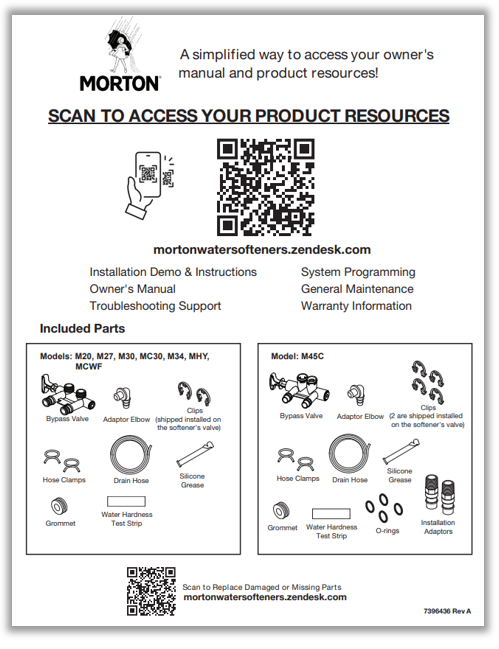 MORTON

A simplified way to access your owner's manual and product resources!

SCAN TO ACCESS YOUR PRODUCT RESOURCES

mortonwatersofteners.zendesk.com

Installation Demo & Instructions
Owner's Manual
Troubleshooting Support

System Programming
General Maintenance
Warranty Information

Included Parts

Models: M20, M27, M30, MC30, M34, MHY, MCWF

Bypass Valve
Adaptor Elbow
Clips (shipped installed on the softener's valve)
Hose Clamps
Drain Hose
Silicone Grease
Grommet
Water Hardness Test Strip

Model: M45C

Bypass Valve
Adaptor Elbow
Clips (2 are shipped installed on the softener's valve)
Hose Clamps
Drain Hose
Silicone Grease
Grommet
Water Hardness Test Strip
O-rings
Installation Adaptors

Scan to Replace Damaged or Missing Parts
mortonwatersofteners.zendesk.com

7396436 Rev A