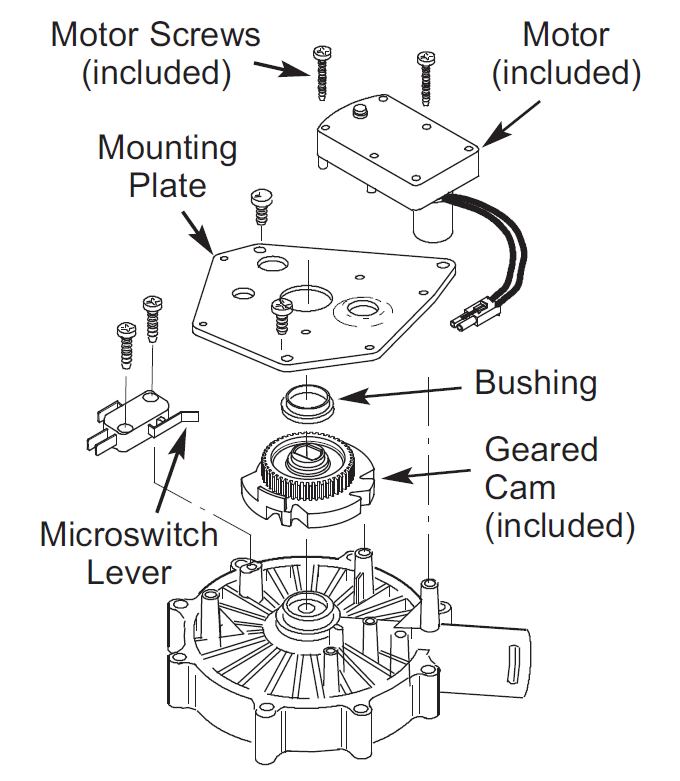 Motor Screws (included)

Motor (included)

Mounting Plate

Bushing

Geared Cam (included)

Microswitch Lever