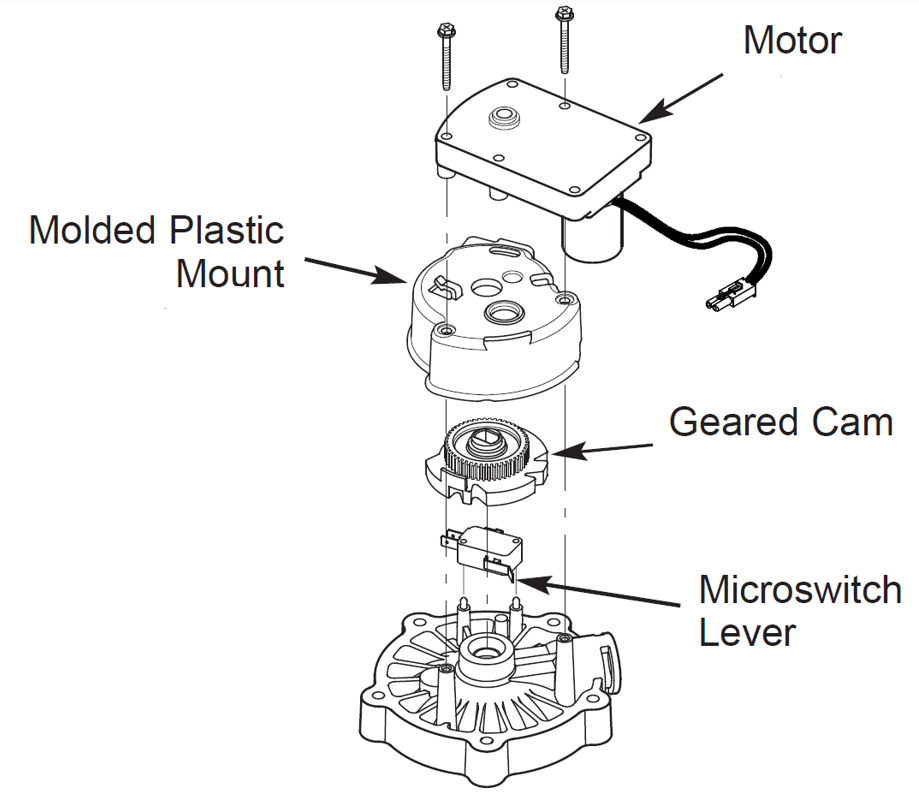 Motor

Molded Plastic Mount

Geared Cam

Microswitch Lever