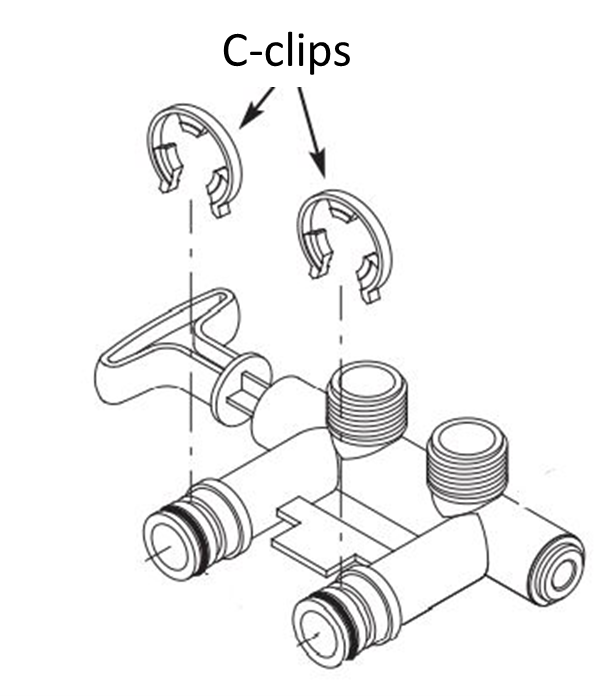 C-clips