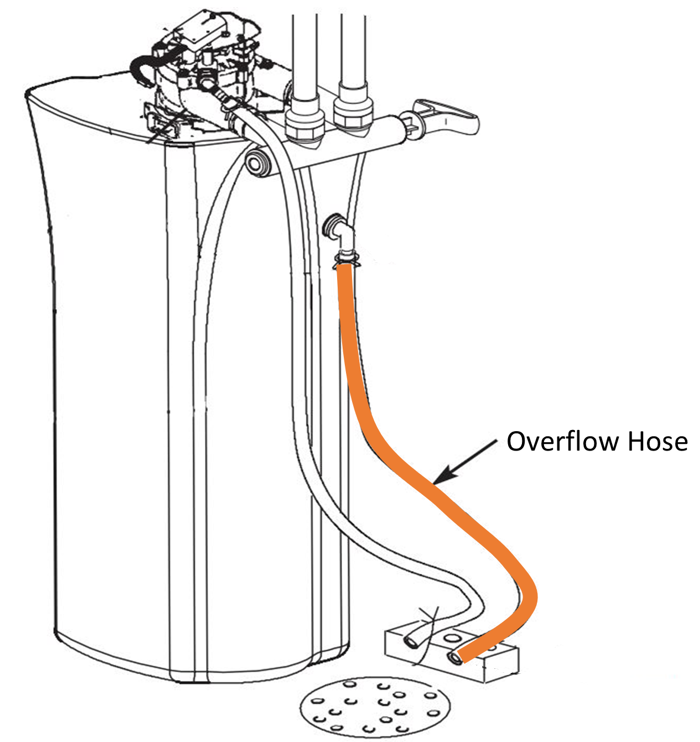 Overflow Hose