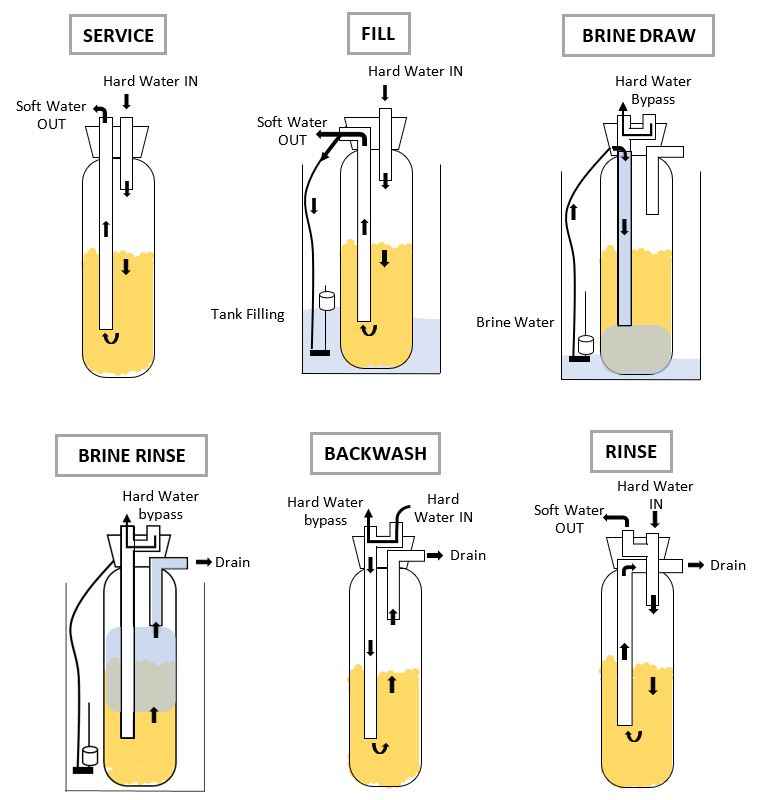 SERVICE

Hard Water IN

Soft Water OUT

FILL

Hard Water IN

Soft Water OUT

Tank Filling

BRINE DRAW

Hard Water Bypass

Brine Water

BRINE RINSE

Hard Water bypass

Drain

BACKWASH

Hard Water bypass

Hard Water IN

Drain

RINSE

Hard Water IN

Soft Water OUT

Drain